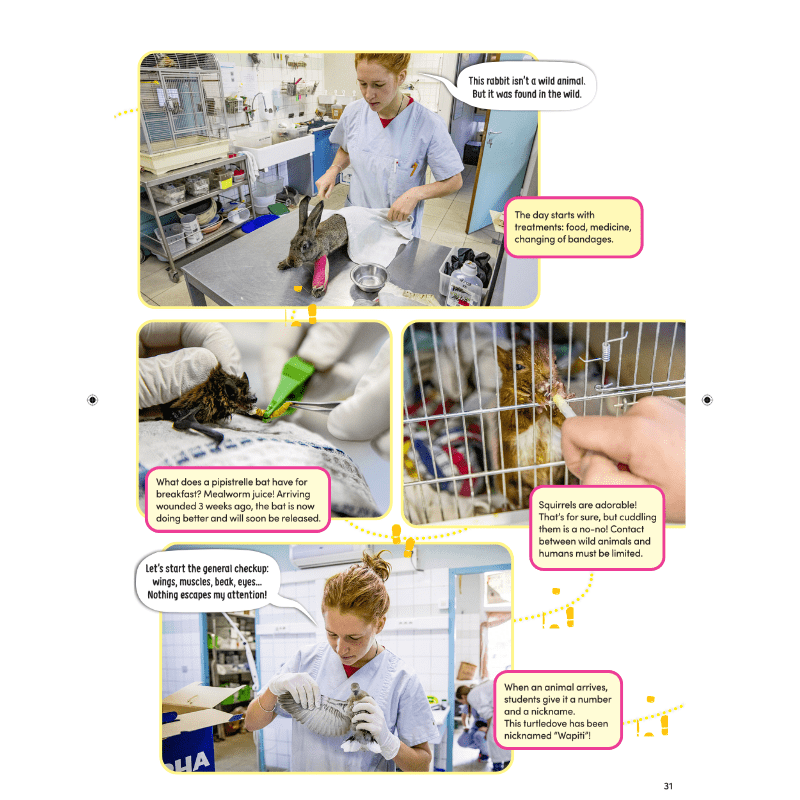 This rabbit isn't a wild animal. But it was found in the wild.

The day starts with treatments: food, medicine, changing of bandages.

What does a pipistrelle bat have for breakfast? Mealworm juice! Arriving wounded 3 weeks ago, the bat is now doing better and will soon be released.

Squirrels are adorable! That's for sure, but cuddling them is a no-no! Contact between wild animals and humans must be limited.

Let's start the general checkup: wings, muscles, beak, eyes... Nothing escapes my attention!

When an animal arrives, students give it a number and a nickname. This turtledove has been nicknamed "Wapiti"!

HA

31